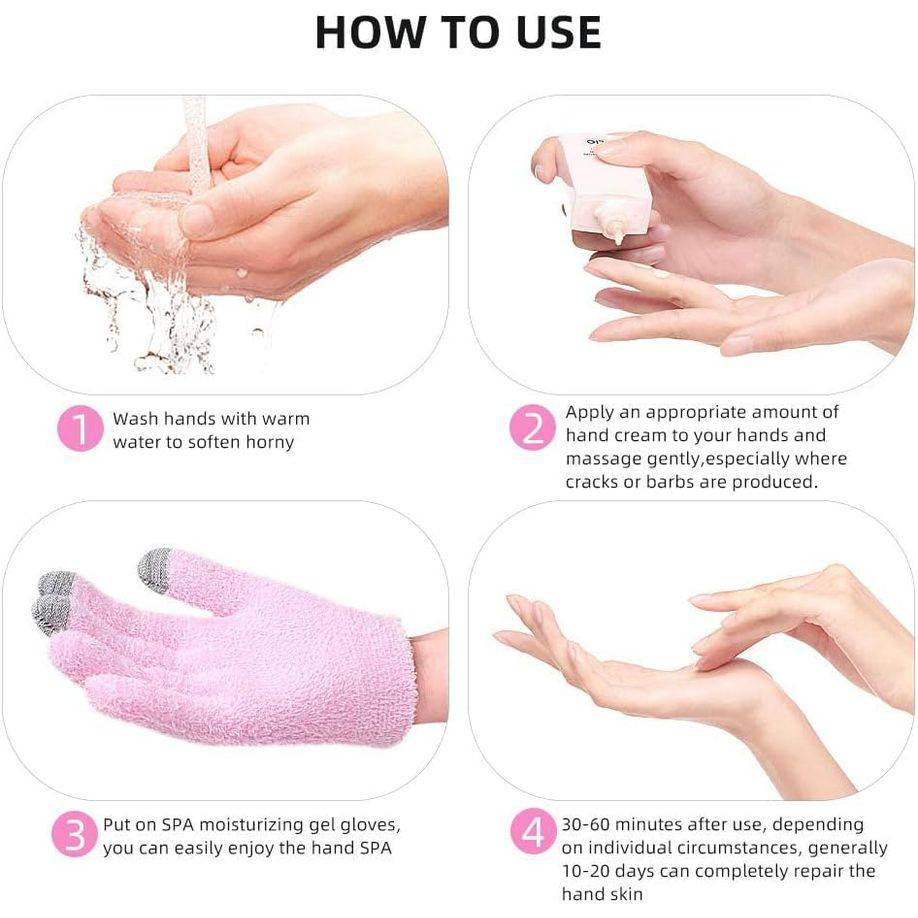 HOW TO USE

1 Wash hands with warm water to soften horny

2 Apply an appropriate amount of hand cream to your hands and massage gently,especially where cracks or barbs are produced.

3 Put on SPA moisturizing gel gloves, you can easily enjoy the hand SPA

4 30-60 minutes after use, depending on individual circumstances, generally 10-20 days can completely repair the hand skin